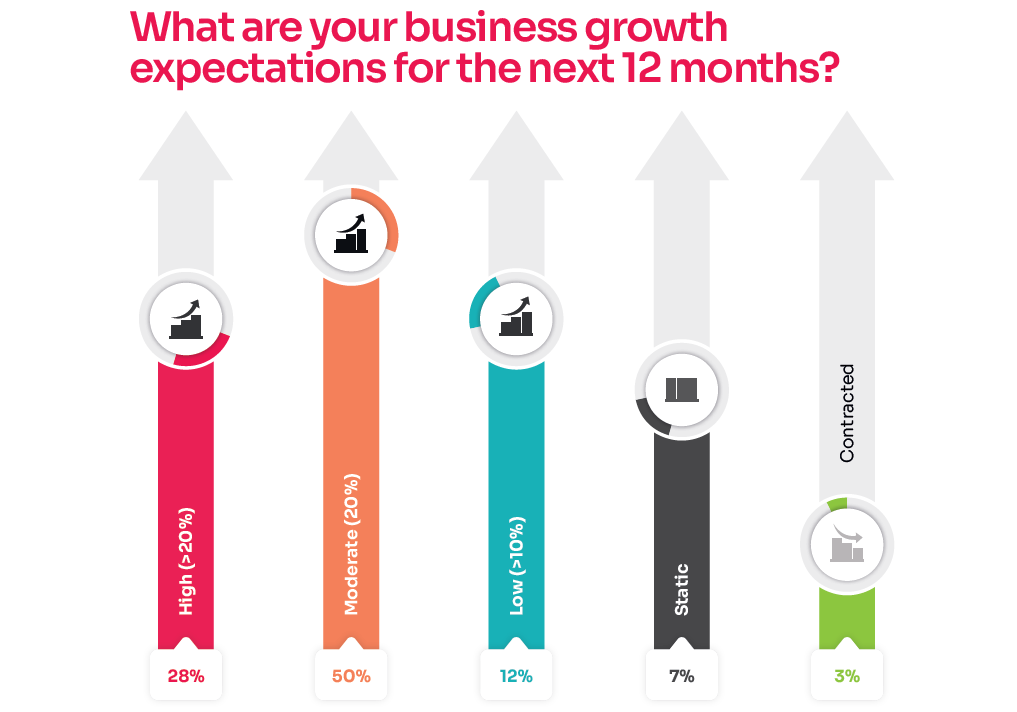 What are your business growth expectations for the next 12 months?

High (>20%)
28%

Moderate (20%)
50%

Low (>10%)
12%

Static
7%

Contracted
3%