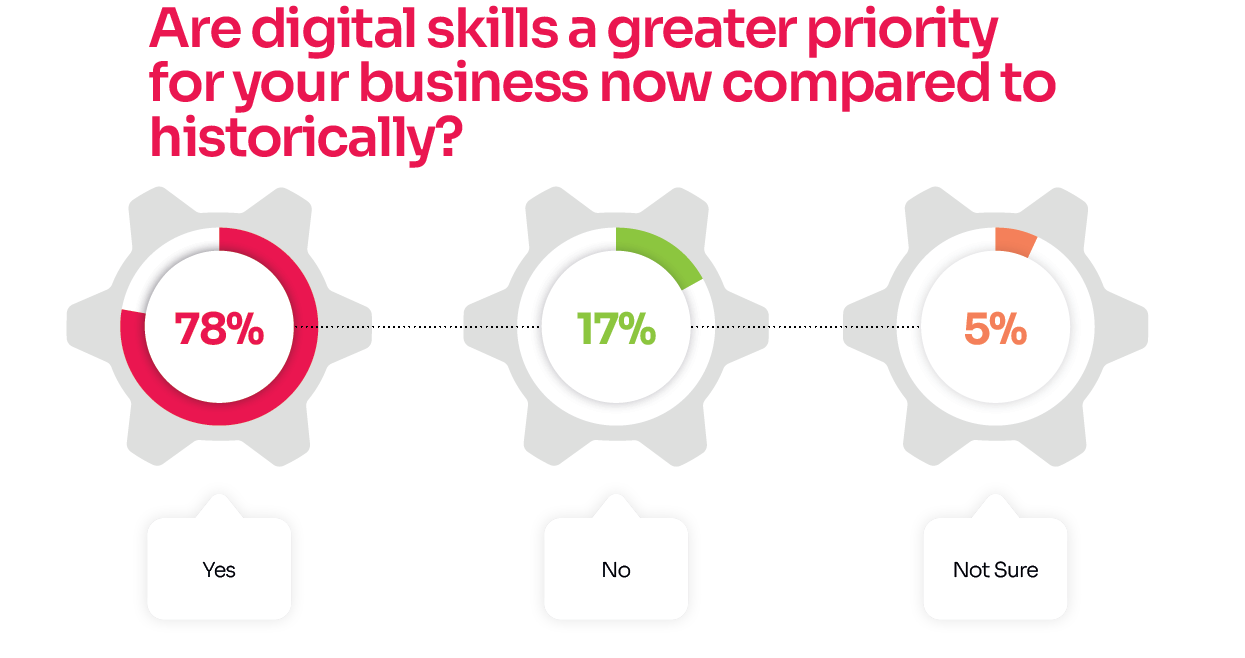 Are digital skills a greater priority for your business now compared to historically?

78%

17%

5%

Yes

No

Not Sure